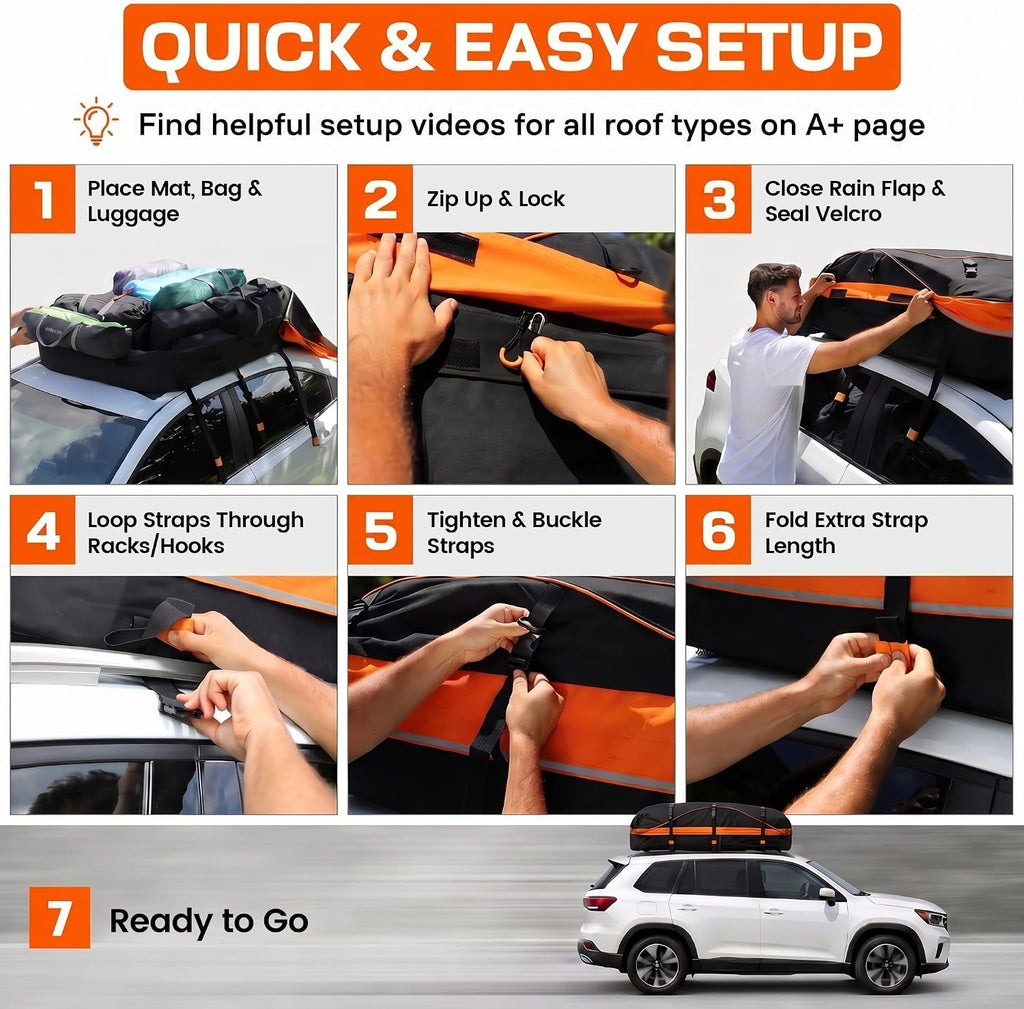 QUICK & EASY SETUP

Find helpful setup videos for all roof types on A+ page

1 Place Mat, Bag & Luggage

2 Zip Up & Lock

3 Close Rain Flap & Seal Velcro

4 Loop Straps Through Racks/Hooks

5 Tighten & Buckle Straps

6 Fold Extra Strap Length

7 Ready to Go